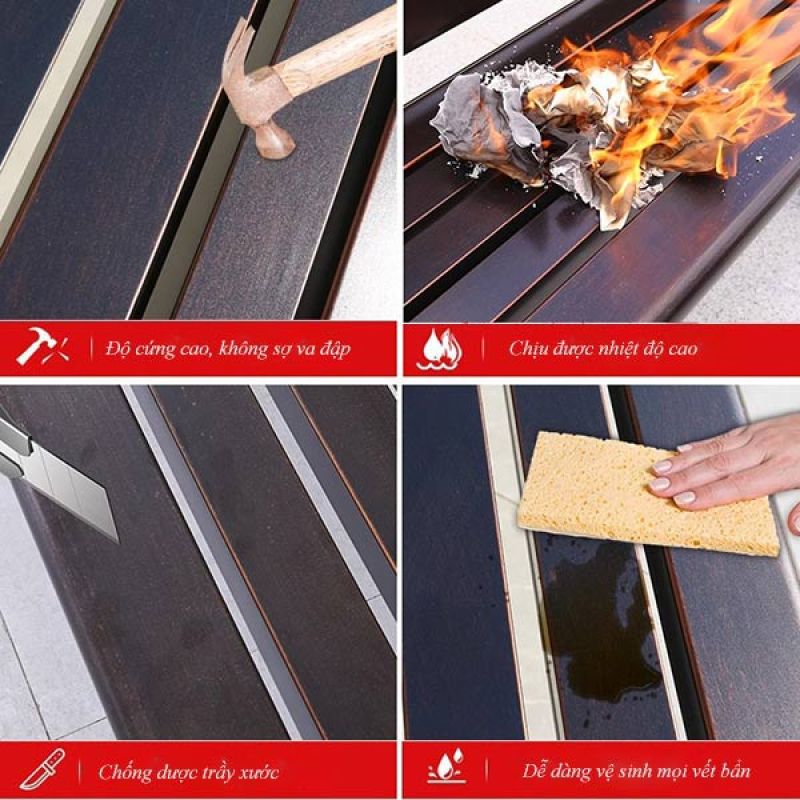 Độ cứng cao, không sợ va đập

Chịu được nhiệt độ cao

Chống được trầy xước

Dễ dàng vệ sinh mọi vết bẩn